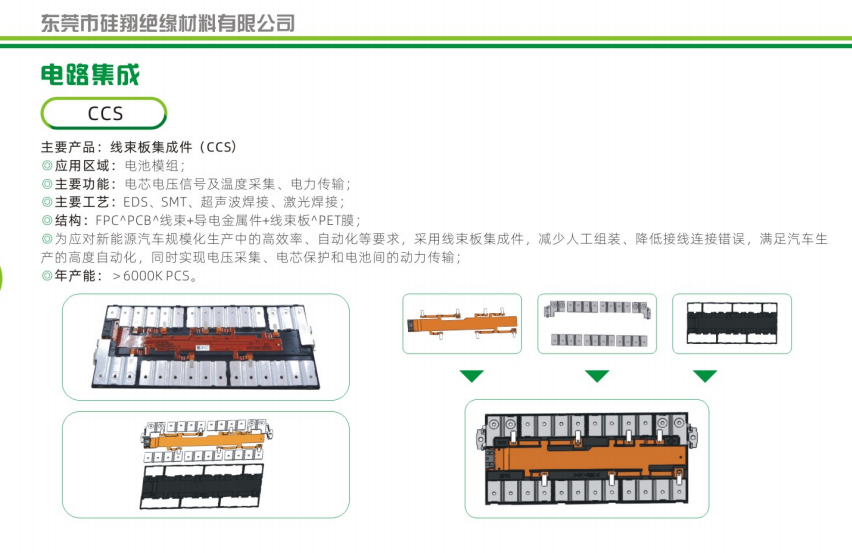 东莞市硅翔绝缘材料有限公司

电路集成

CCS

主要产品：线束板集成件（CCS）
◎应用区域：电池模组；
◎主要功能：电芯电压信号及温度采集、电力传输；
◎主要工艺：EDS、SMT、超声波焊接、激光焊接；
◎结构：FPC^PCB^线束+导电金属件+线束板^PET膜；
◎为应对新能源汽车规模化生产中的高效率、自动化等要求，采用线束板集成件，减少人工组装、降低接线连接错误，满足汽车生产的高度自动化，同时实现电压采集、电芯保护和电池间的动力传输；
◎年产能：＞6000K PCS。